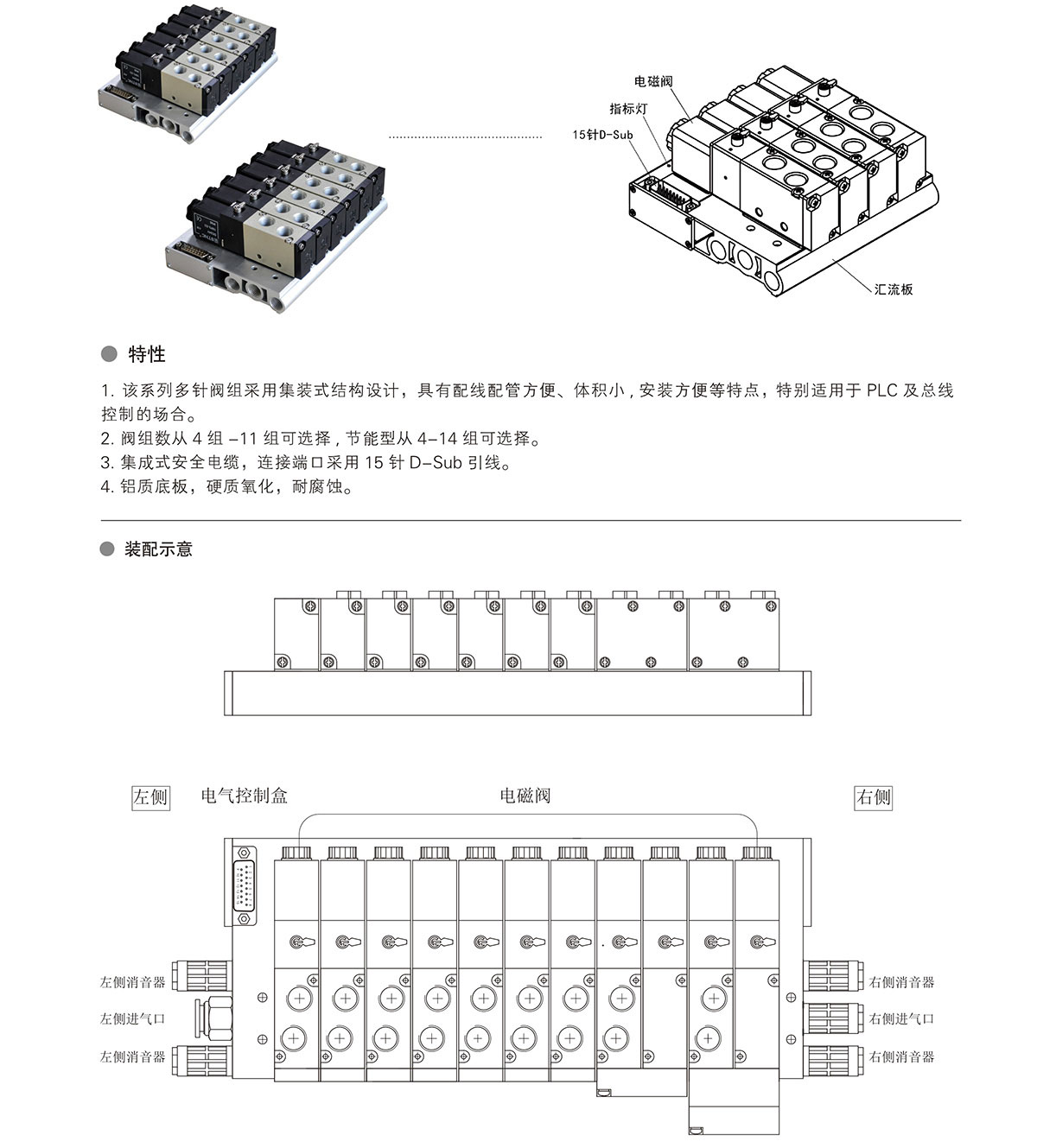 电磁阀
指标灯
15针D-Sub
汇流板

特性

1. 该系列多针阀组采用集装式结构设计，具有配线配管方便、体积小，安装方便等特点，特别适用于 PLC 及总线控制的场合。
2. 阀组数从 4 组 -11 组可选择，节能型从 4-14 组可选择。
3. 集成式安全电缆，连接端口采用 15 针 D-Sub 引线。
4. 铝质底板，硬质氧化，耐腐蚀。

装配示意

左侧
电气控制盒
电磁阀
右侧
左侧消音器
左侧进气口
左侧消音器
右侧消音器
右侧进气口
右侧消音器