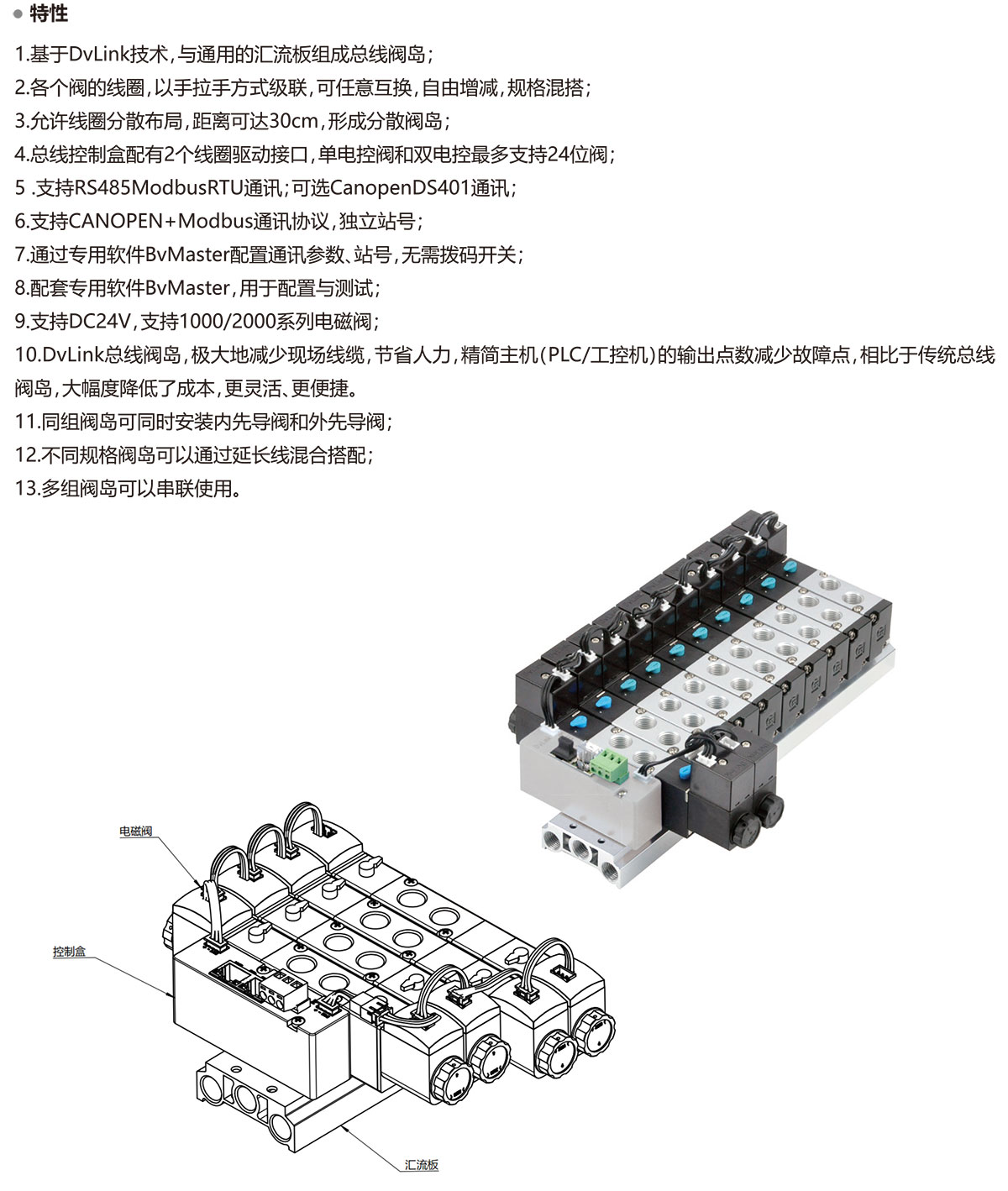 ● 特性

1.基于DvLink技术，与通用的汇流板组成总线阀岛；
2.各个阀的线圈，以手拉手方式级联，可任意互换，自由增减，规格混搭；
3.允许线圈分散布局，距离可达30cm，形成分散阀岛；
4.总线控制盒配有2个线圈驱动接口，单电控阀和双电控最多支持24位阀；
5 .支持RS485ModbusRTU通讯；可选CanopenDS401通讯；
6.支持CANOPEN+Modbus通讯协议，独立站号；
7.通过专用软件BvMaster配置通讯参数、站号，无需拨码开关；
8.配套专用软件BvMaster，用于配置与测试；
9.支持DC24V，支持1000/2000系列电磁阀；
10.DvLink总线阀岛，极大地减少现场线缆，节省人力，精简主机（PLC/工控机）的输出点数减少故障点，相比于传统总线阀岛，大幅度降低了成本，更灵活、更便捷。
11.同组阀岛可同时安装内先导阀和外先导阀；
12.不同规格阀岛可以通过延长线混合搭配；
13.多组阀岛可以串联使用。

电磁阀
控制盒
汇流板